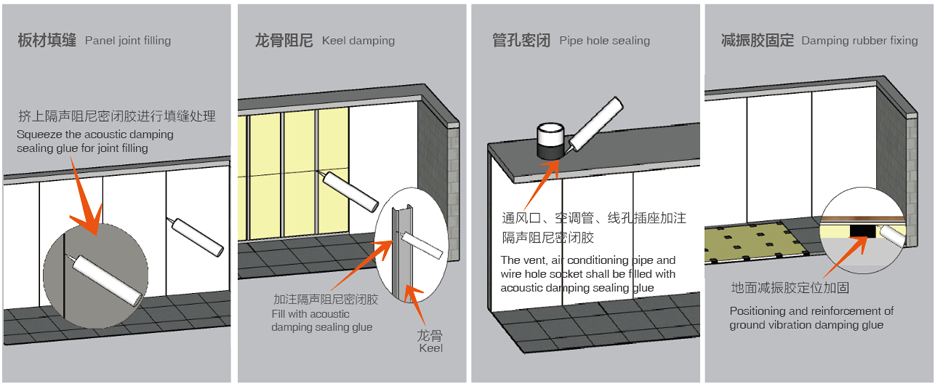 板材填缝 Panel joint filling

挤上隔声阻尼密闭胶进行填缝处理
Squeeze the acoustic damping sealing glue for joint filling

龙骨阻尼 Keel damping

加注隔声阻尼密闭胶
Fill with acoustic damping sealing glue

龙骨
Keel

管孔密闭 Pipe hole sealing

通风口、空调管、线孔插座加注隔声阻尼密闭胶
The vent, air conditioning pipe and wire hole socket shall be filled with acoustic damping sealing glue

减振胶固定 Damping rubber fixing

地面减振胶定位加固
Positioning and reinforcement of ground vibration damping glue