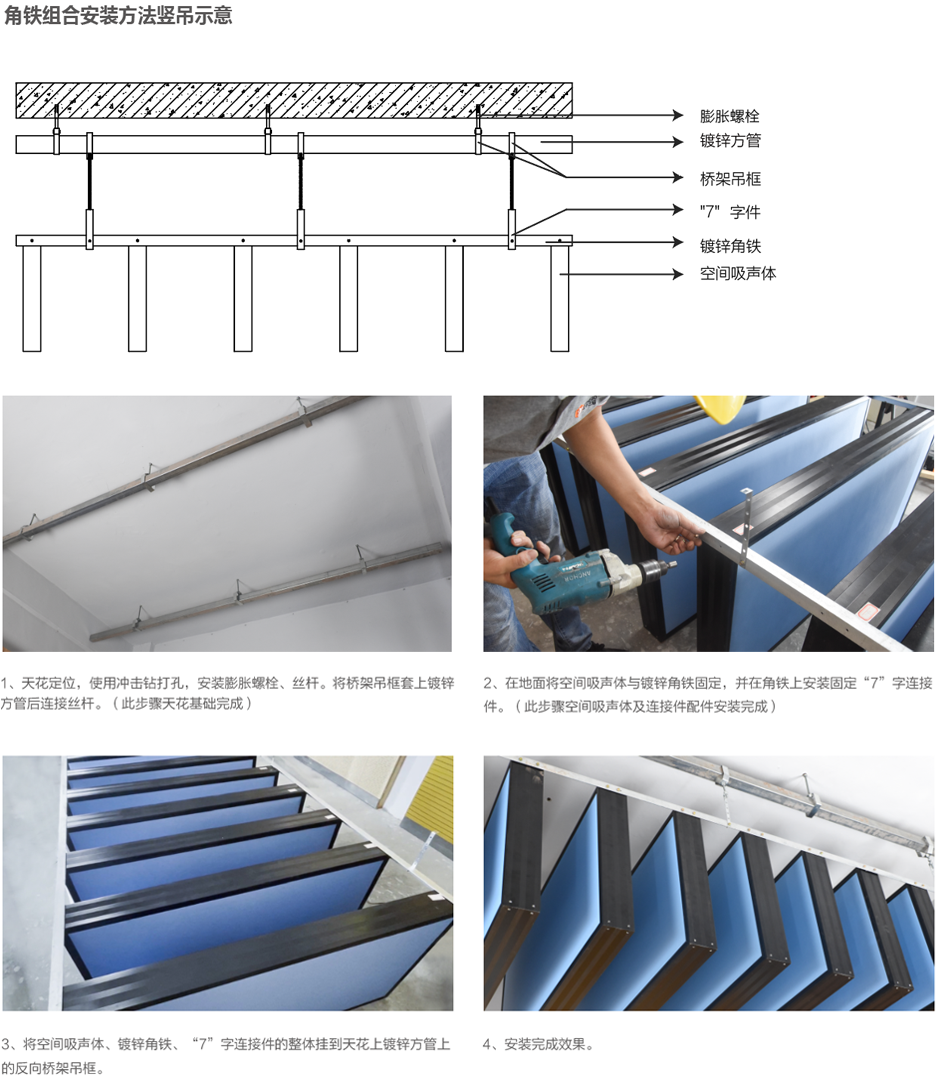 角铁组合安装方法竖吊示意

膨胀螺栓
镀锌方管
桥架吊框
"7" 字件
镀锌角铁
空间吸声体

1、天花定位，使用冲击钻打孔，安装膨胀螺栓、丝杆。将桥架吊框套上镀锌方管后连接丝杆。（此步骤天花基础完成）

2、在地面将空间吸声体与镀锌角铁固定，并在角铁上安装固定“7”字连接件。（此步骤空间吸声体及连接件配件安装完成）

3、将空间吸声体、镀锌角铁、“7”字连接件的整体挂到天花上镀锌方管上的反向桥架吊框。

4、安装完成效果。